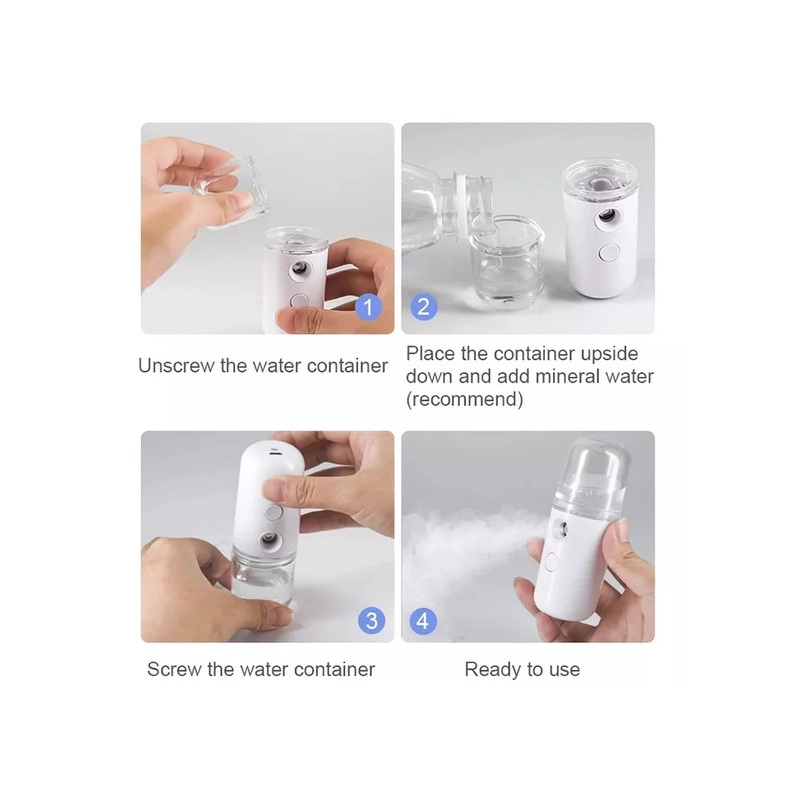 1

Unscrew the water container

2

Place the container upside down and add mineral water (recommend)

3

Screw the water container

4

Ready to use