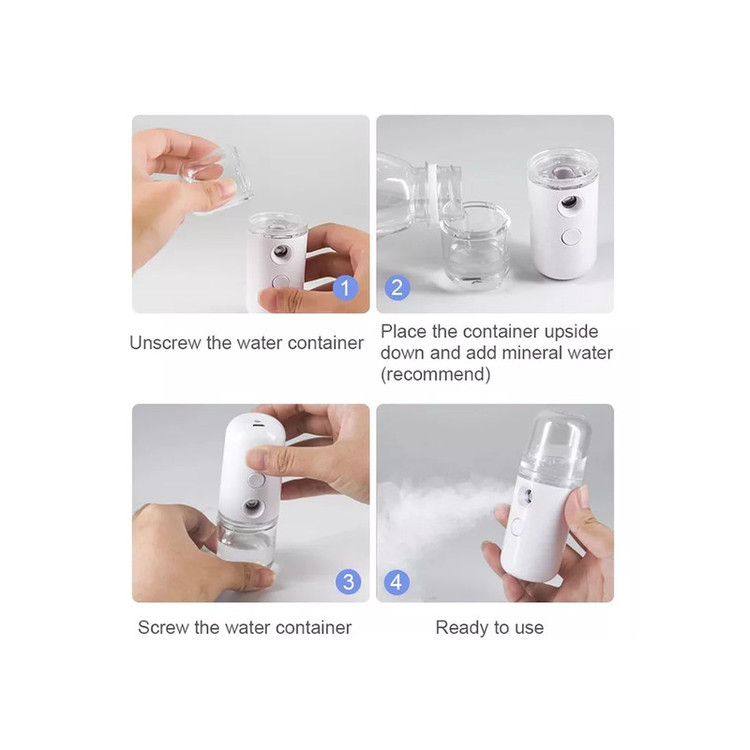 1

Unscrew the water container

2

Place the container upside down and add mineral water (recommend)

3

Screw the water container

4

Ready to use